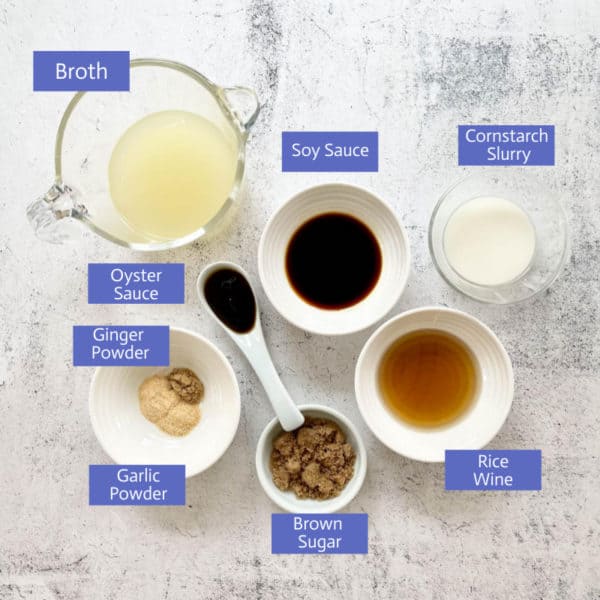 Broth

Soy Sauce

Cornstarch Slurry

Oyster Sauce

Ginger Powder

Garlic Powder

Brown Sugar

Rice Wine