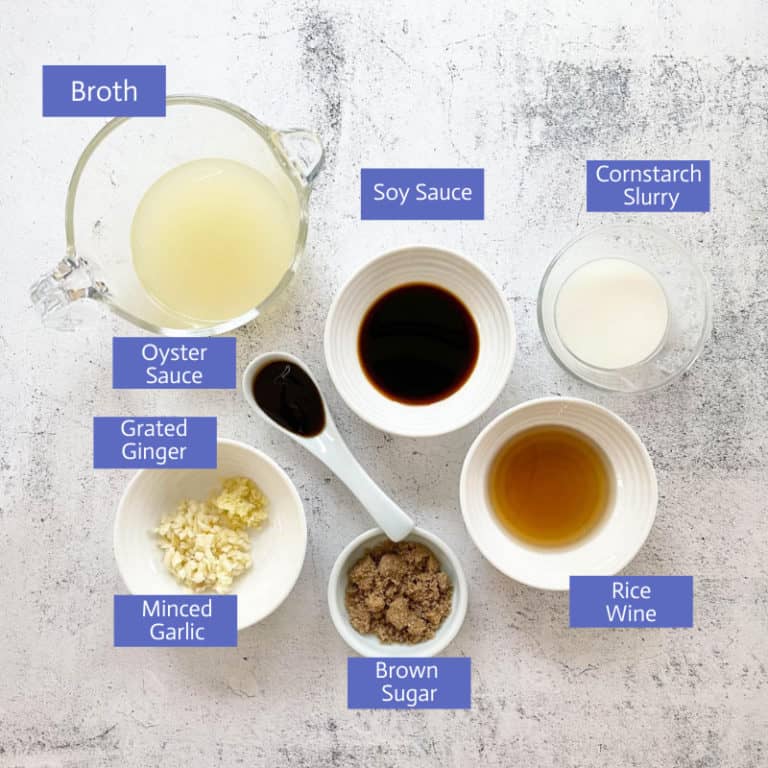 Broth

Soy Sauce

Cornstarch Slurry

Oyster Sauce

Grated Ginger

Minced Garlic

Brown Sugar

Rice Wine